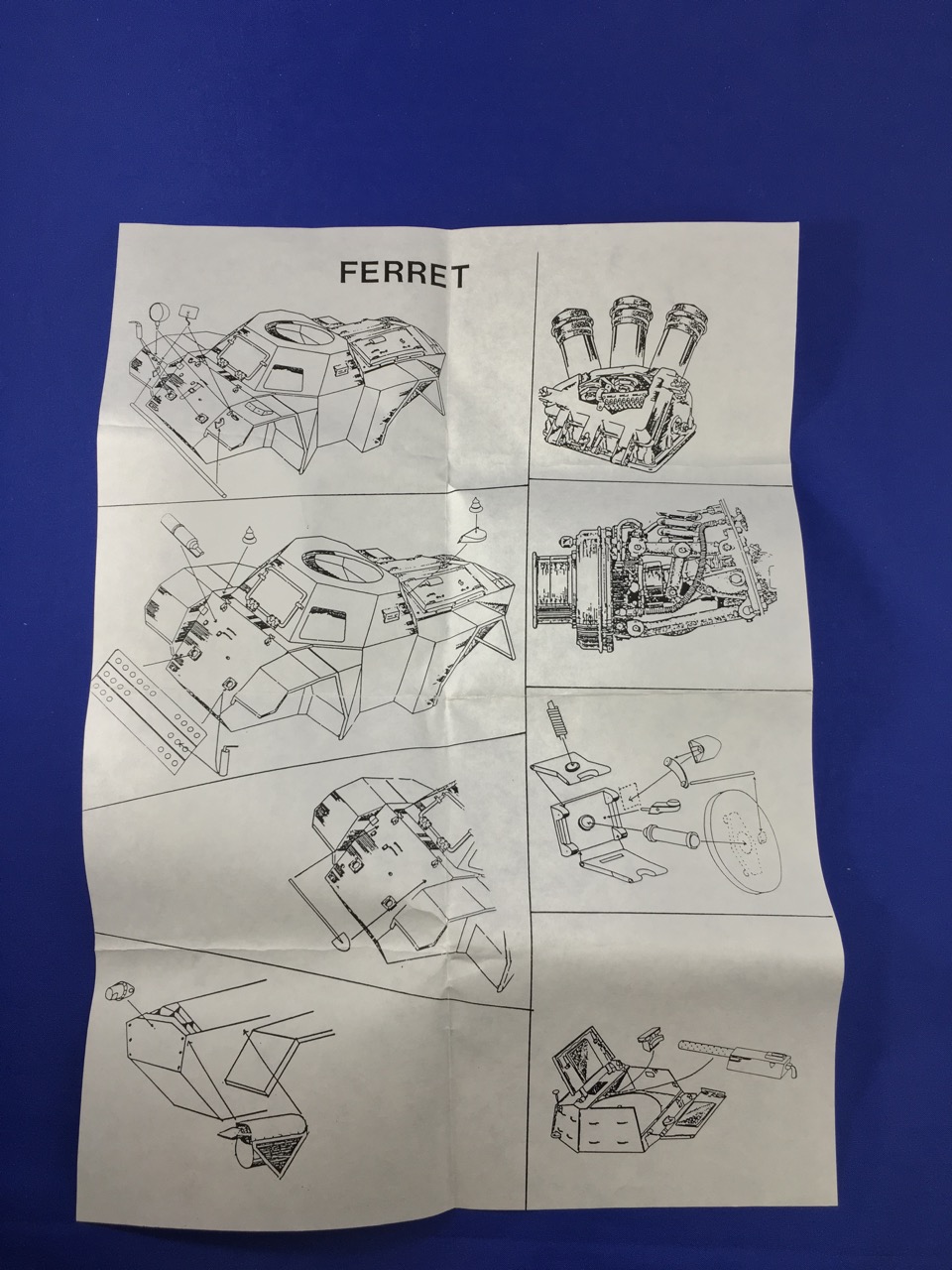 FERRET